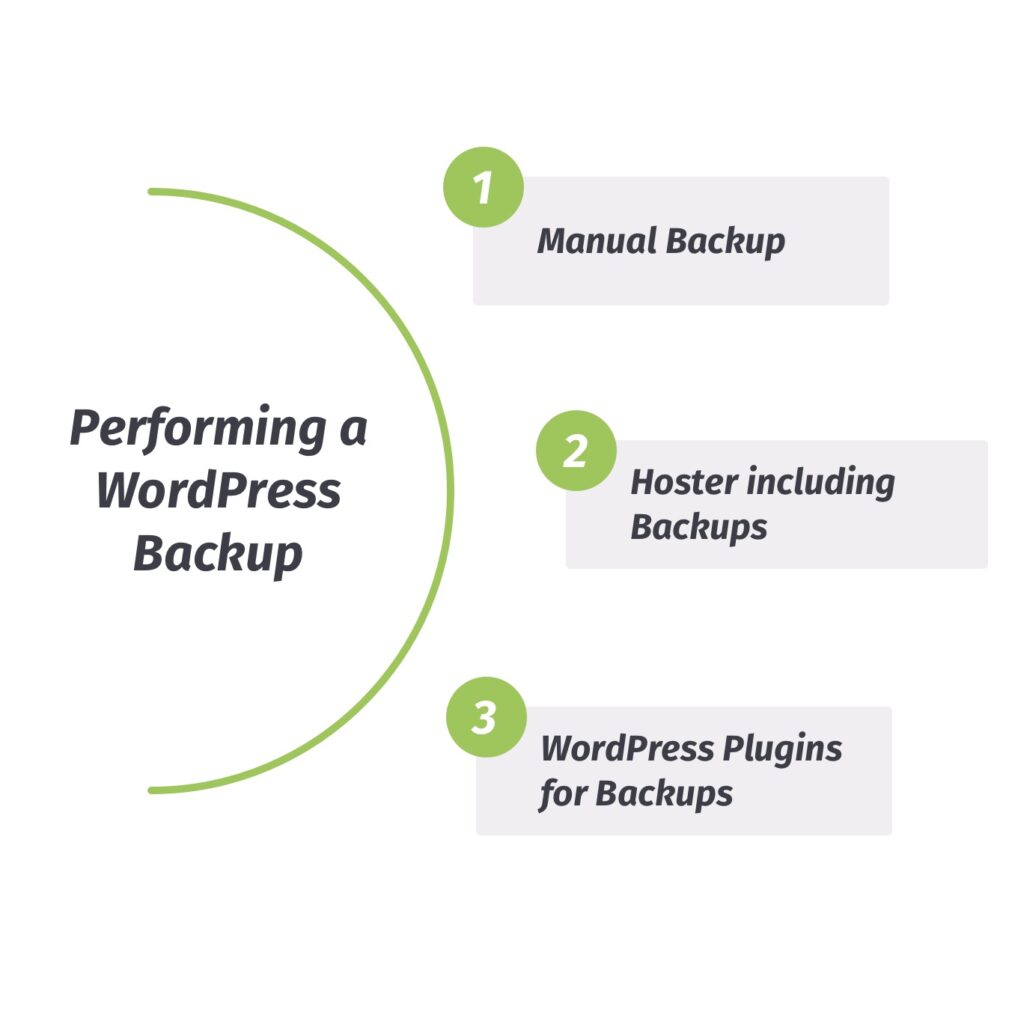 Performing a WordPress Backup

1
Manual Backup

2
Hoster including Backups

3
WordPress Plugins for Backups